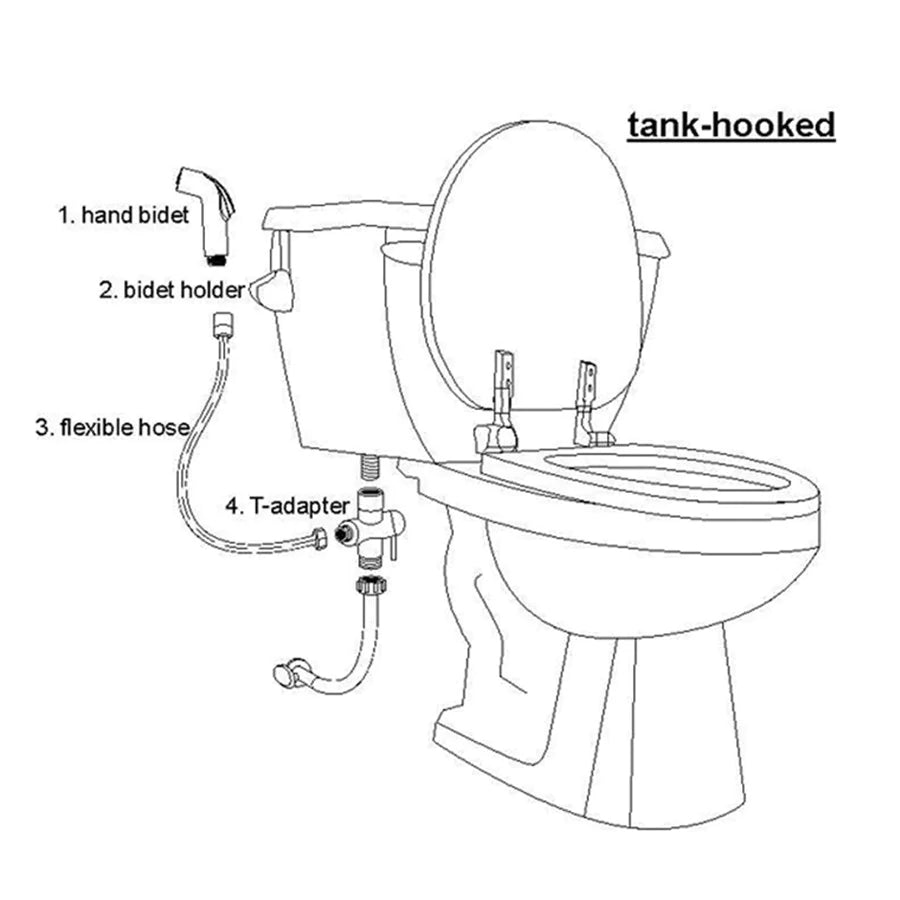 tank-hooked

1. hand bidet

2. bidet holder

3. flexible hose

4. T-adapter