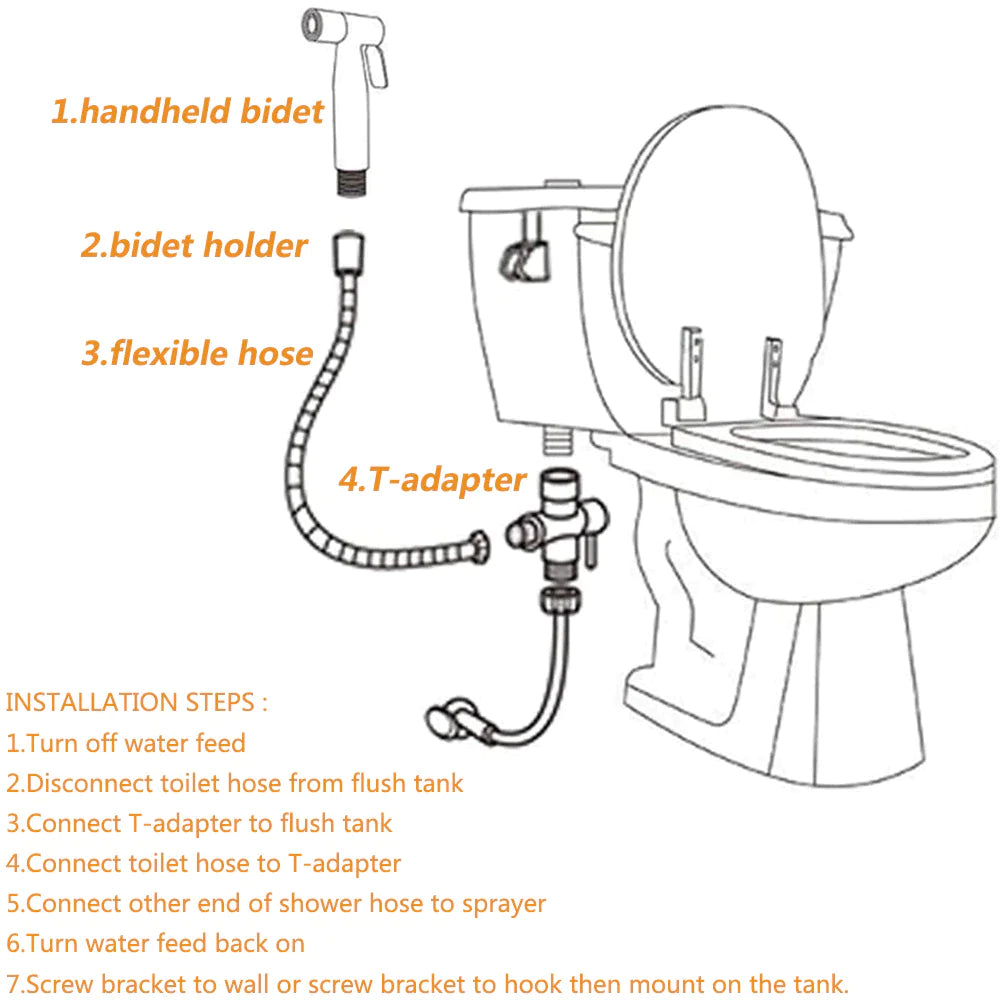 1.handheld bidet

2.bidet holder

3.flexible hose

4.T-adapter

INSTALLATION STEPS :
1.Turn off water feed
2.Disconnect toilet hose from flush tank
3.Connect T-adapter to flush tank
4.Connect toilet hose to T-adapter
5.Connect other end of shower hose to sprayer
6.Turn water feed back on
7.Screw bracket to wall or screw bracket to hook then mount on the tank.